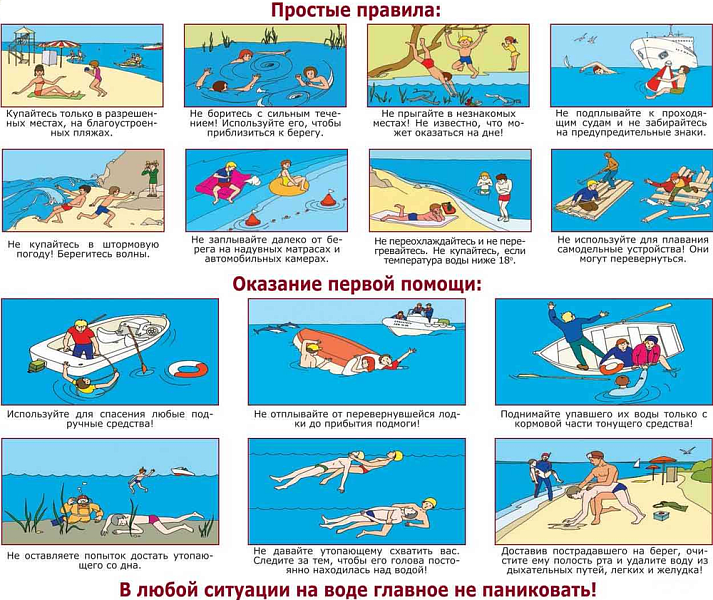 Простые правила:

Купайтесь только в разрешенных местах, на благоустроенных пляжах.

Не боритесь с сильным течением! Используйте его, чтобы приблизиться к берегу.

Не прыгайте в незнакомых местах! Не известно, что может оказаться на дне!

Не подплывайте к проходящим судам и не забирайтесь на предупредительные знаки.

Не купайтесь в штормовую погоду! Берегитесь волны.

Не заплывайте далеко от берега на надувных матрасах и автомобильных камерах.

Не переохлаждайтесь и не перегревайтесь. Не купайтесь, если температура воды ниже 18°.

Не используйте для плавания самодельные устройства! Они могут перевернуться.

Оказание первой помощи:

Используйте для спасения любые подручные средства!

Не отплывайте от перевернувшейся лодки до прибытия подмоги!

Поднимайте упавшего их воды только с кормовой части тонущего средства!

Не оставляете попыток достать утопающего со дна.

Не давайте утопающему схватить вас. Следите за тем, чтобы его голова постоянно находилась над водой!

Доставив пострадавшего на берег, очистите ему полость рта и удалите воду из дыхательных путей, легких и желудка!

В любой ситуации на воде главное не паниковать!